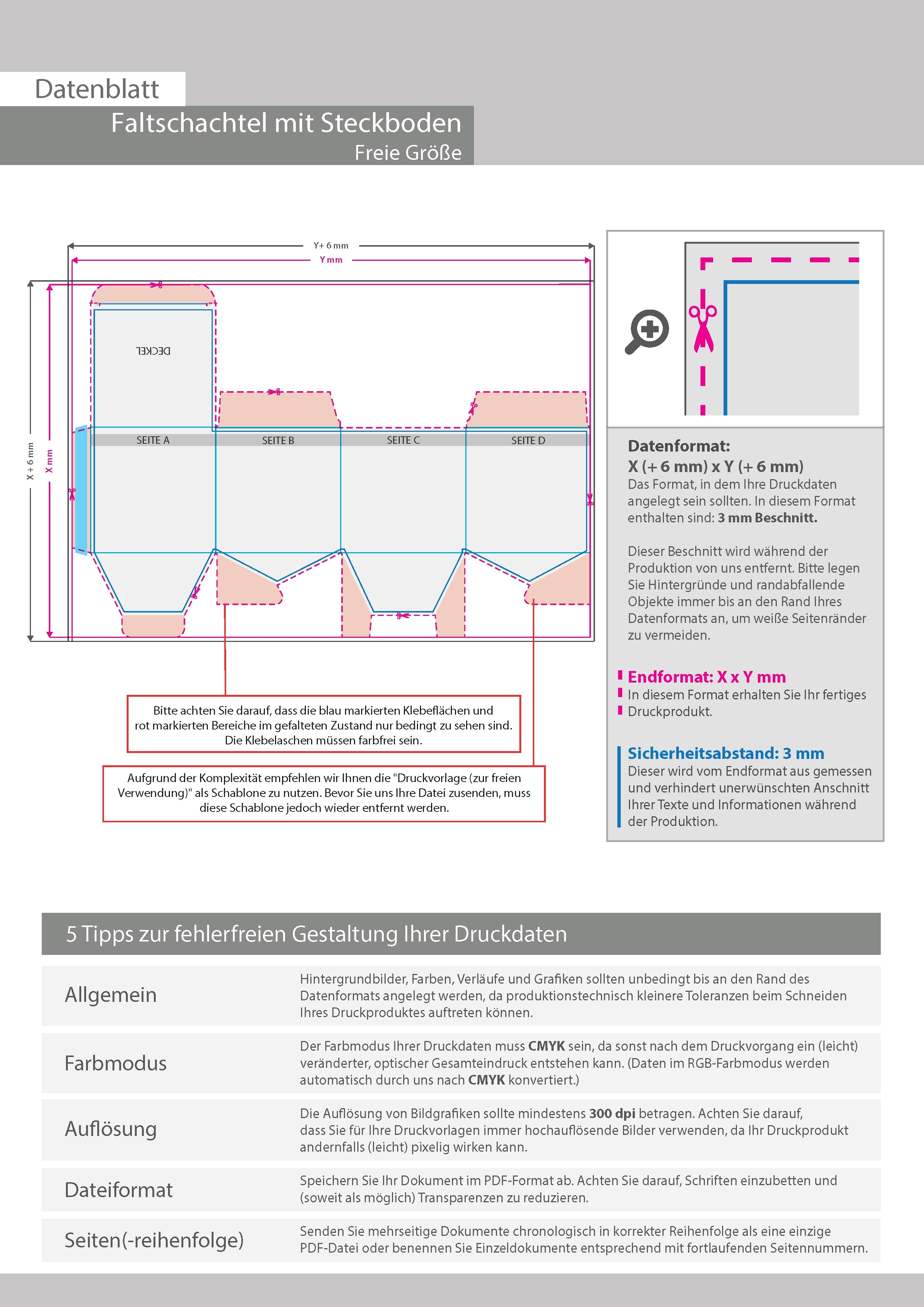 Datenblatt
Faltschachtel mit Steckboden
Freie Größe

Y+ 6 mm
Y mm
X + 6 mm
X mm

DECKEL

SEITE A
SEITE B
SEITE C
SEITE D

Bitte achten Sie darauf, dass die blau markierten Klebeflächen und rot markierten Bereiche im gefalteten Zustand nur bedingt zu sehen sind. Die Klebelaschen müssen farbfrei sein.

Aufgrund der Komplexität empfehlen wir Ihnen die "Druckvorlage (zur freien Verwendung)" als Schablone zu nutzen. Bevor Sie uns Ihre Datei zusenden, muss diese Schablone jedoch wieder entfernt werden.

Datenformat:
X (+ 6 mm) x Y (+ 6 mm)
Das Format, in dem Ihre Druckdaten angelegt sein sollten. In diesem Format enthalten sind: 3 mm Beschnitt.

Dieser Beschnitt wird während der Produktion von uns entfernt. Bitte legen Sie Hintergründe und randabfallende Objekte immer bis an den Rand Ihres Datenformats an, um weiße Seitenränder zu vermeiden.

Endformat: X x Y mm
In diesem Format erhalten Sie Ihr fertiges Druckprodukt.

Sicherheitsabstand: 3 mm
Dieser wird vom Endformat aus gemessen und verhindert unerwünschten Anschnitt Ihrer Texte und Informationen während der Produktion.

5 Tipps zur fehlerfreien Gestaltung Ihrer Druckdaten

| Allgemein | Hintergrundbilder, Farben, Verläufe und Grafiken sollten unbedingt bis an den Rand des Datenformats angelegt werden, da produktionstechnisch kleinere Toleranzen beim Schneiden Ihres Druckproduktes auftreten können. |
|---|---|
| Farbmodus | Der Farbmodus Ihrer Druckdaten muss CMYK sein, da sonst nach dem Druckvorgang ein (leicht) veränderter, optischer Gesamteindruck entstehen kann. (Daten im RGB-Farbmodus werden automatisch durch uns nach CMYK konvertiert.) |
| Auflösung | Die Auflösung von Bildgrafiken sollte mindestens 300 dpi betragen. Achten Sie darauf, dass Sie für Ihre Druckvorlagen immer hochauflösende Bilder verwenden, da Ihr Druckprodukt andernfalls (leicht) pixelig wirken kann. |
| Dateiformat | Speichern Sie Ihr Dokument im PDF-Format ab. Achten Sie darauf, Schriften einzubetten und (soweit als möglich) Transparenzen zu reduzieren. |
| Seiten(-reihenfolge) | Senden Sie mehrseitige Dokumente chronologisch in korrekter Reihenfolge als eine einzige PDF-Datei oder benennen Sie Einzeldokumente entsprechend mit fortlaufenden Seitennummern. |